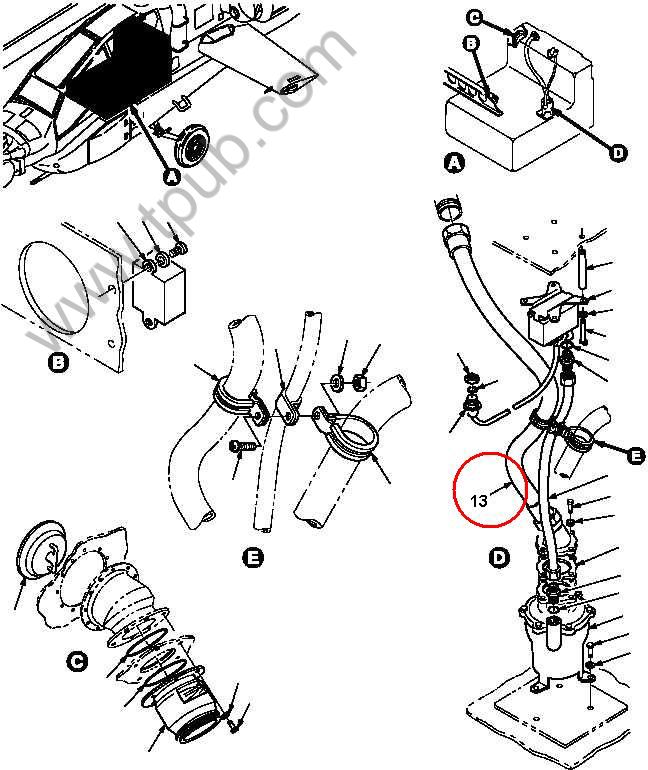 www.tpub.com

A

C

B

D

A

B

E

E

13

D

C